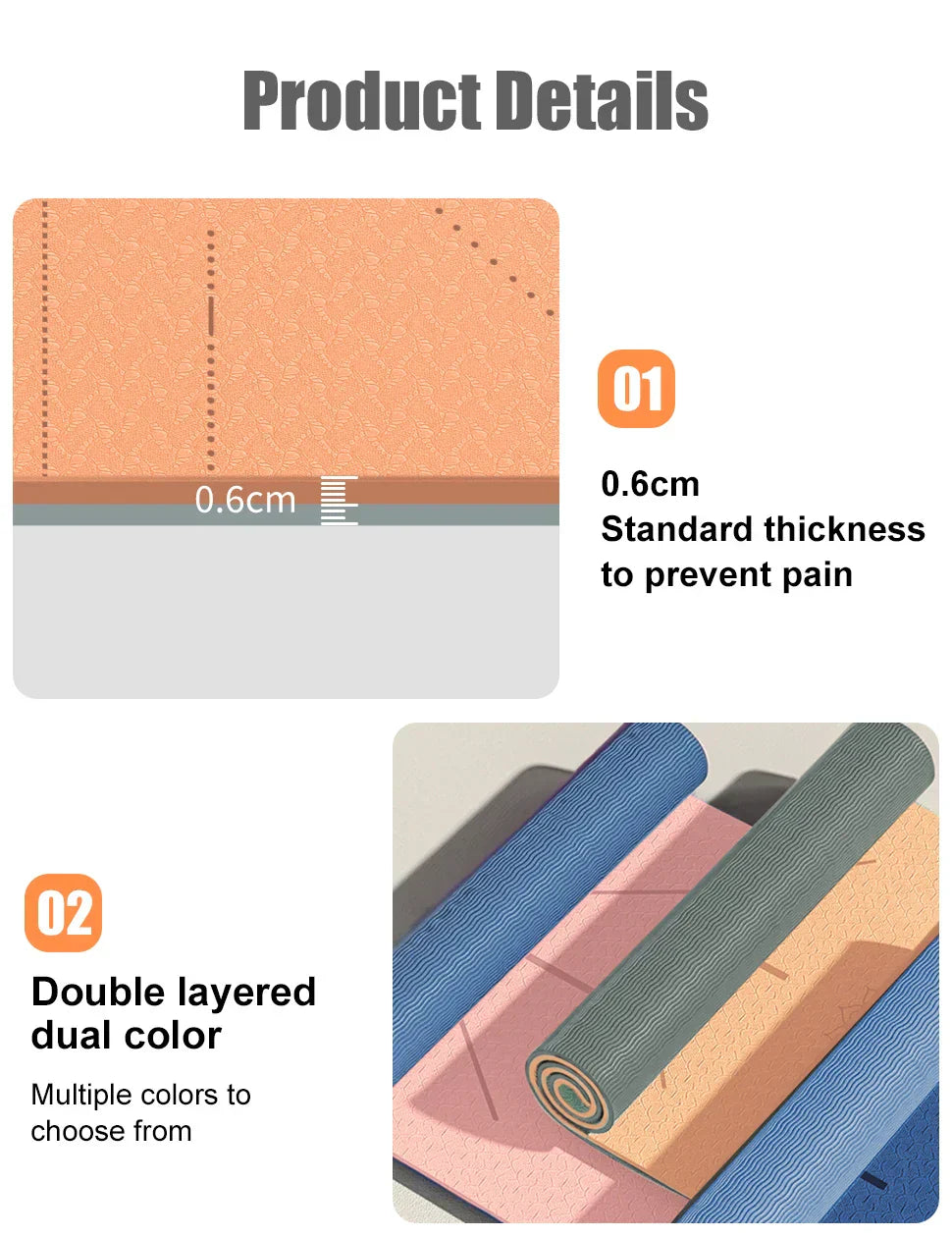 Product Details

0.6cm

01

0.6cm
Standard thickness
to prevent pain

02

Double layered
dual color

Multiple colors to
choose from